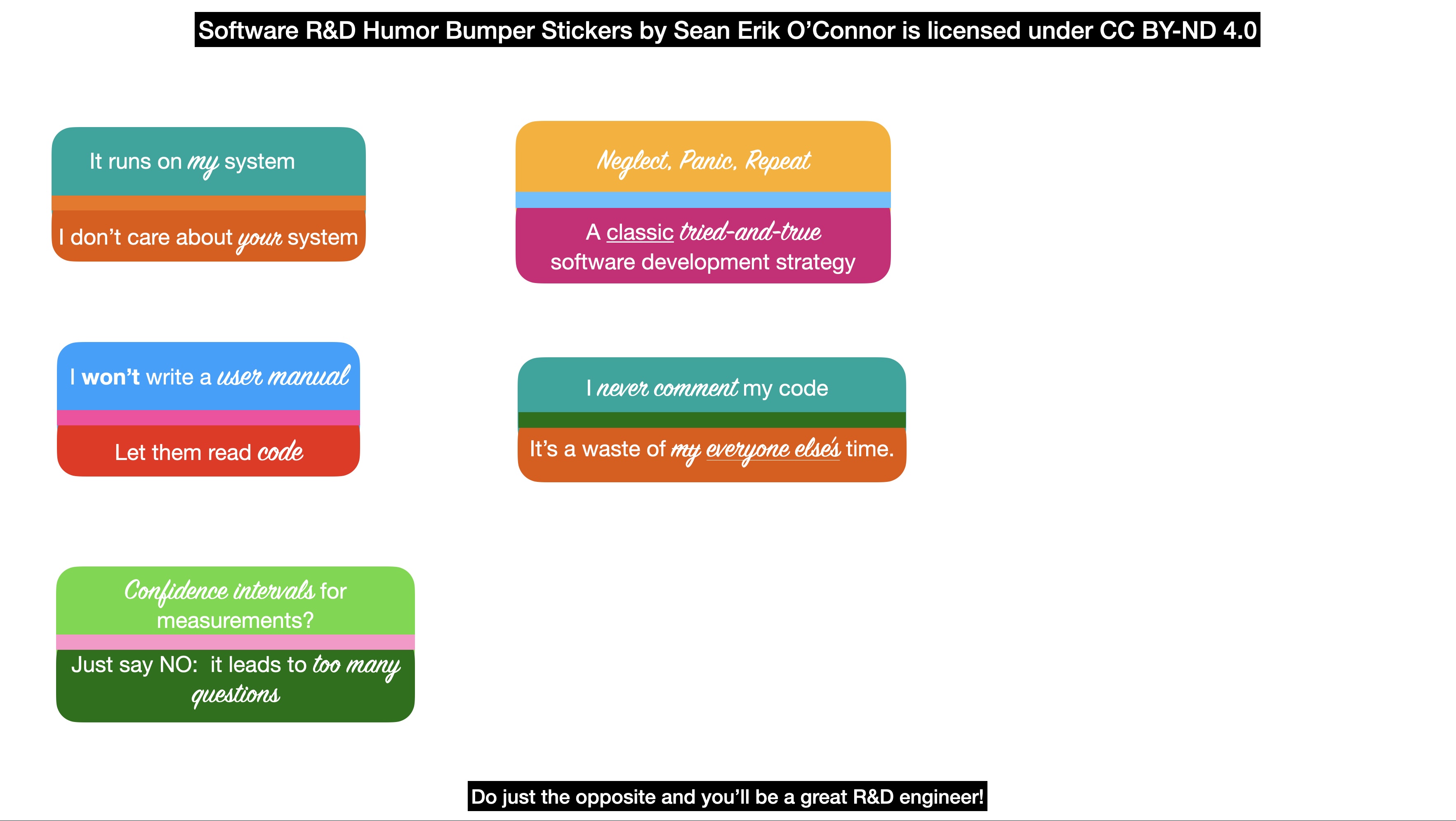 Software R&D Humor Bumper Stickers by Sean Erik O'Connor is licensed under CC BY-ND 4.0

It runs on my system

I don't care about your system

I won't write a user manual

Let them read code

Confidence intervals for measurements?

Just say NO: it leads to too many questions

Neglect, Panic, Repeat

A classic tried-and-true software development strategy

I never comment my code

It's a waste of my everyone else's time.

Do just the opposite and you'll be a great R&D engineer!